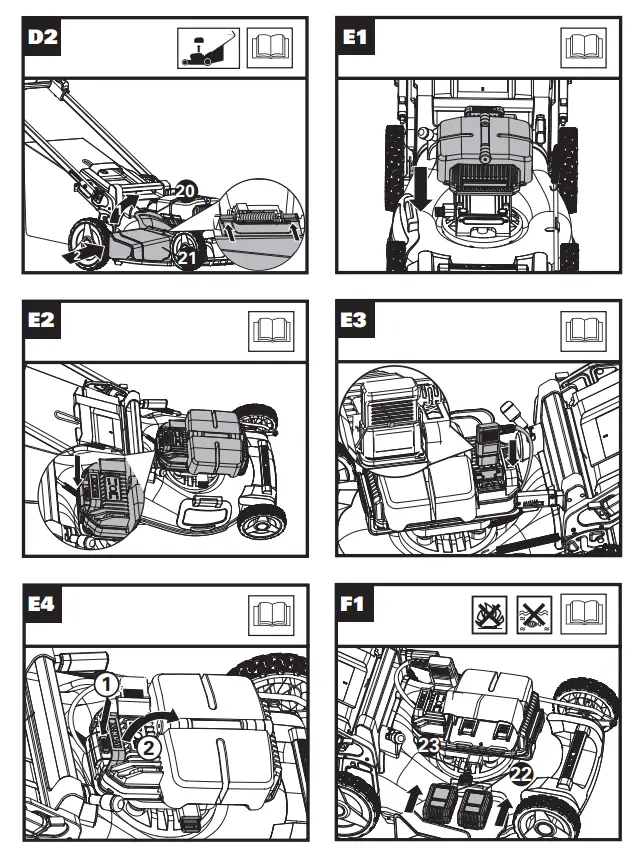 D2

20

2

21

E1

E2

E3

E4

1

2

F1

23

22