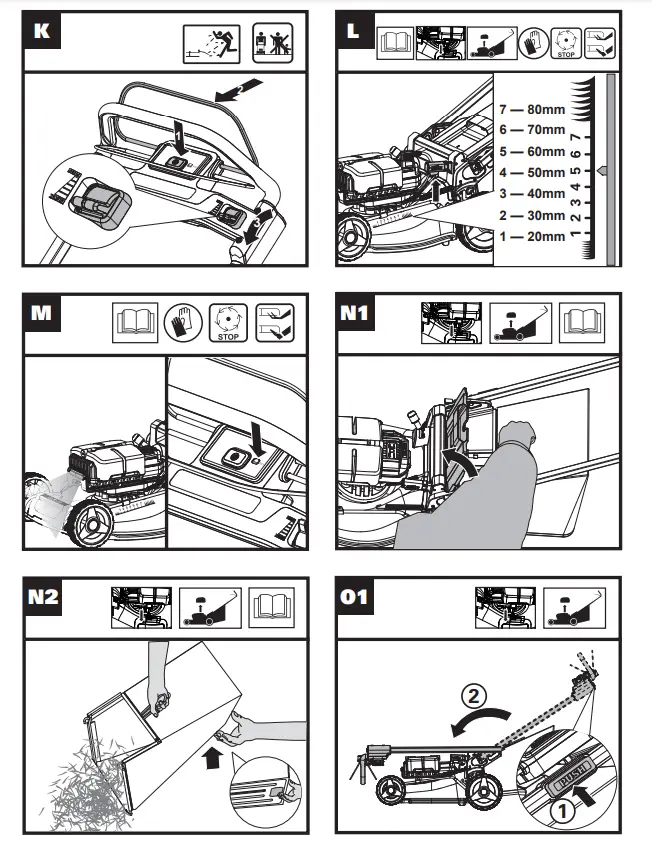 K

2

1

3

L

STOP

7 — 80mm
6 — 70mm
5 — 60mm
4 — 50mm
3 — 40mm
2 — 30mm
1 — 20mm

7 6 5 4 3 2 1

M

STOP

N1

N2

O1

2

PUSH

1