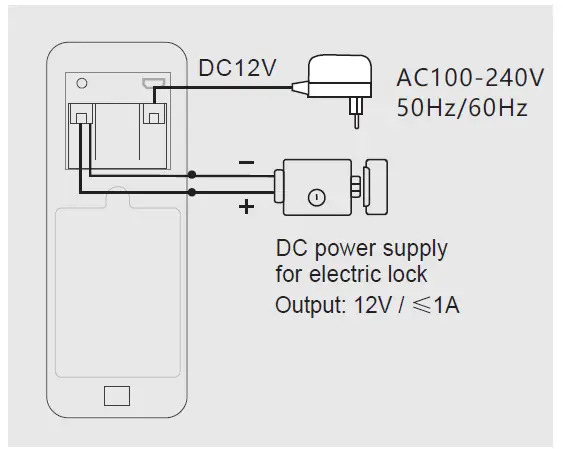 DC12V

AC100-240V
50Hz/60Hz

−

+

DC power supply
for electric lock
Output: 12V / $\leqslant$1A