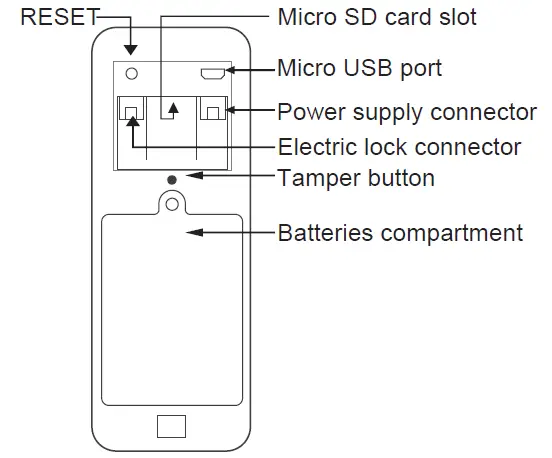 RESET
Micro SD card slot
Micro USB port
Power supply connector
Electric lock connector
Tamper button
Batteries compartment