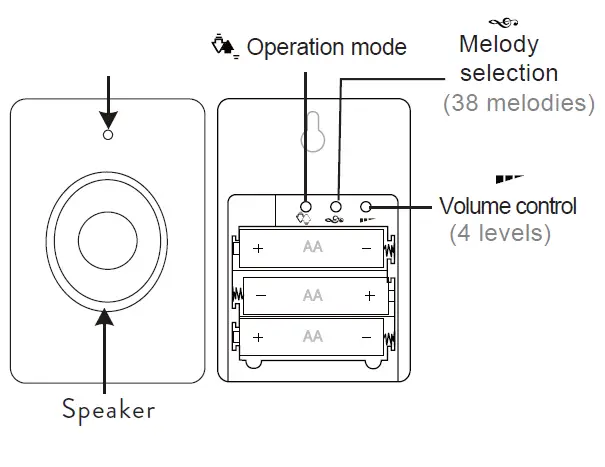 Operation mode

Melody selection
(38 melodies)

Volume control
(4 levels)

+ AA −
− AA +
+ AA −

Speaker