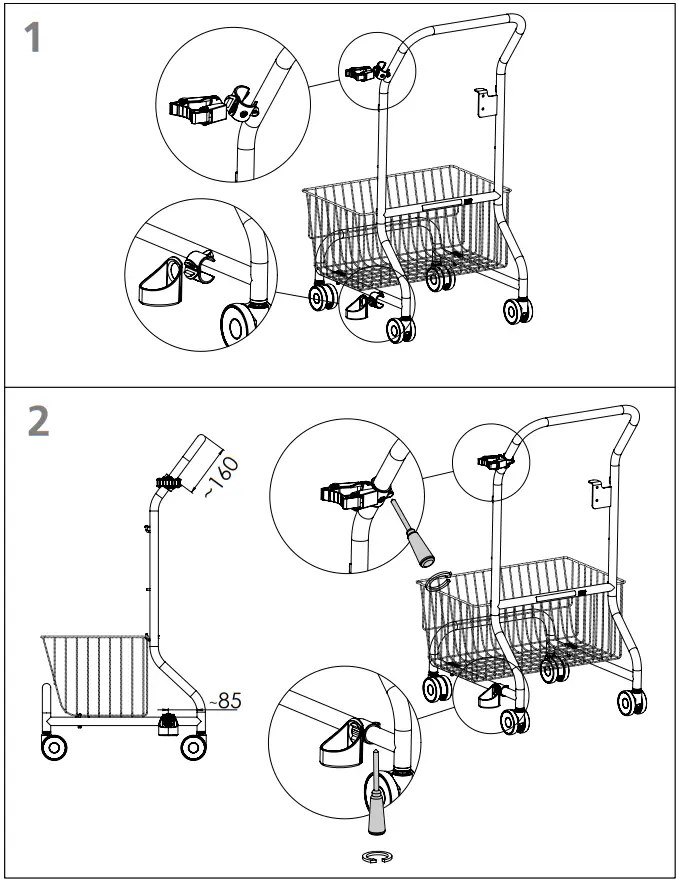 1

2

~160

~85