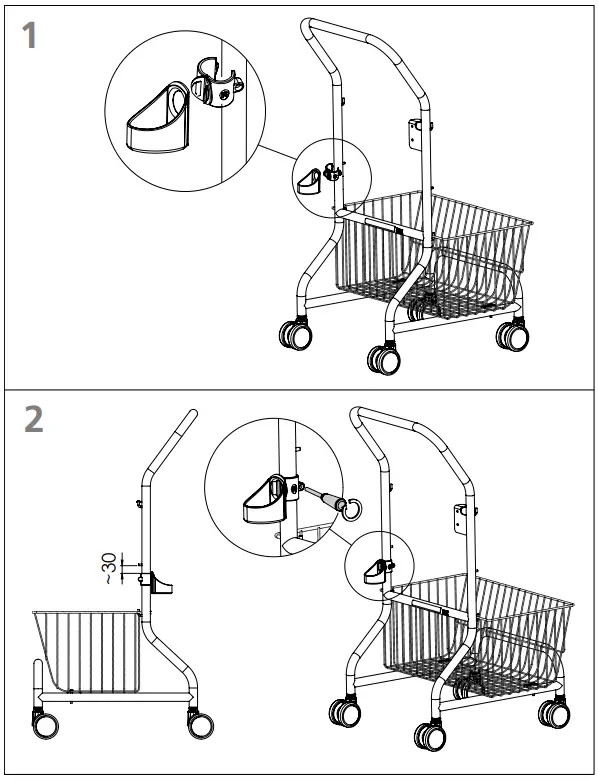 1

2

~30