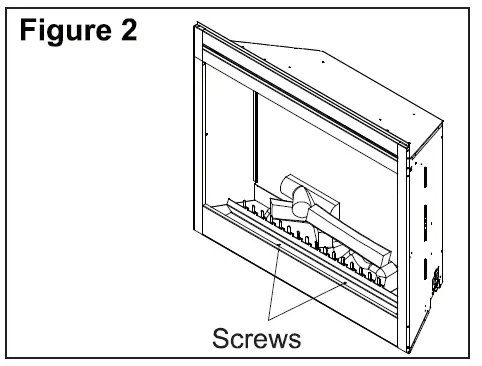 Figure 2

Screws