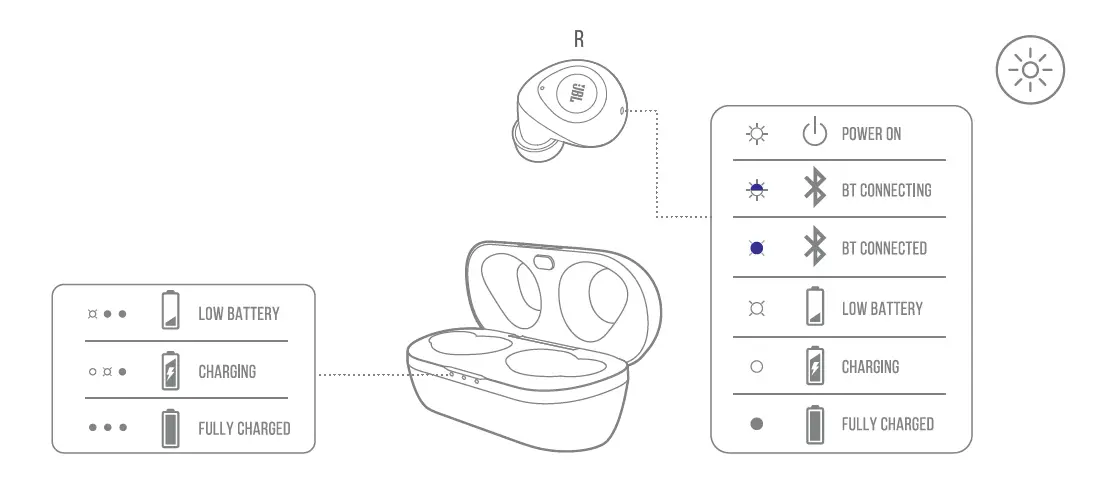 R

JBL

POWER ON

BT CONNECTING

BT CONNECTED

LOW BATTERY

CHARGING

FULLY CHARGED

LOW BATTERY

CHARGING

FULLY CHARGED