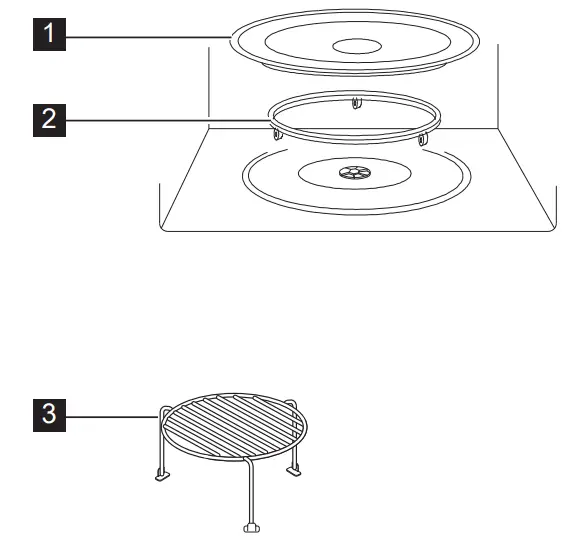 1

2

3