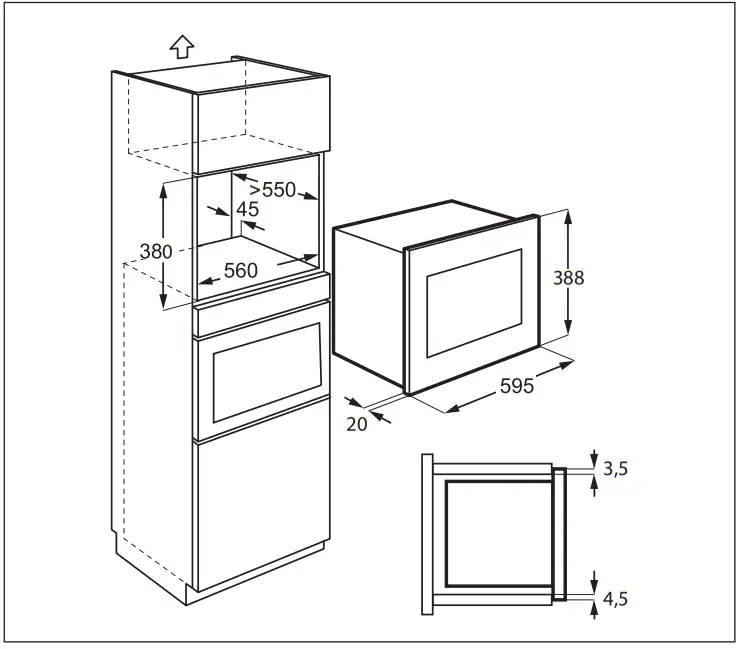 >550
45
380
560
388
595
20
3,5
4,5