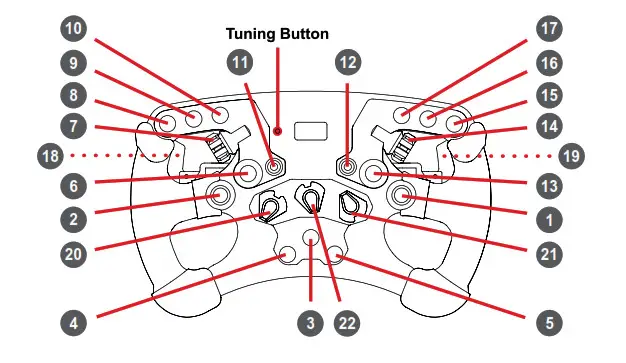 10
9
8
7
18
6
2
20
4
Tuning Button
11
12
3
22
17
16
15
14
19
13
1
21
5