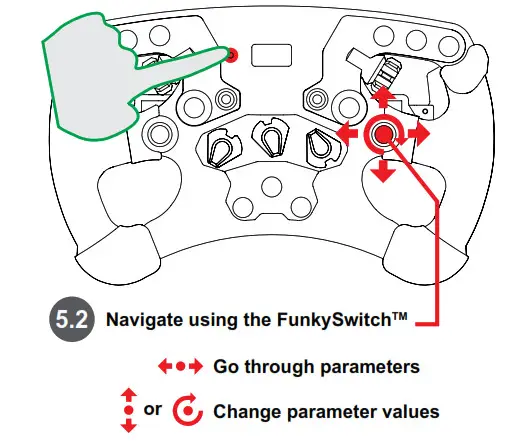 5.2 Navigate using the FunkySwitch™

Go through parameters

or Change parameter values