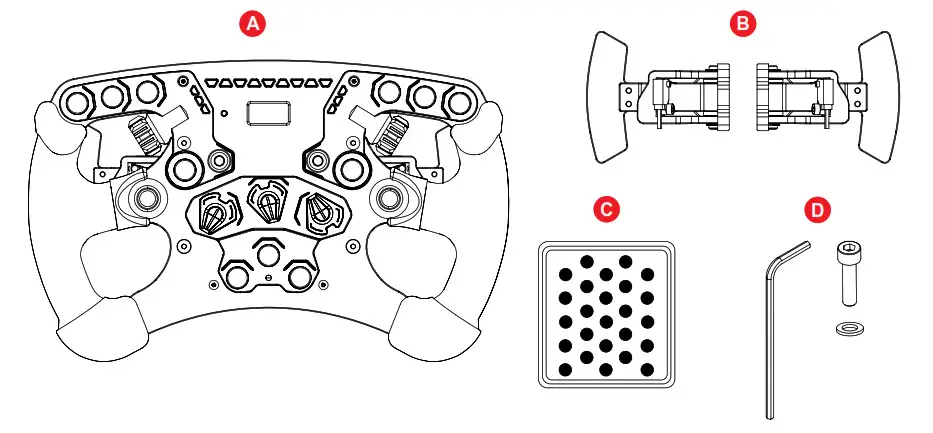 A

B

C

D