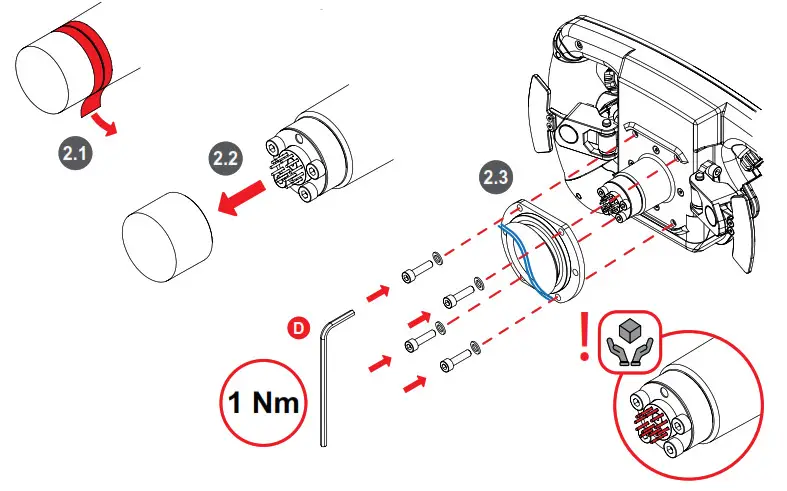 2.1

2.2

2.3

D

1 Nm

!