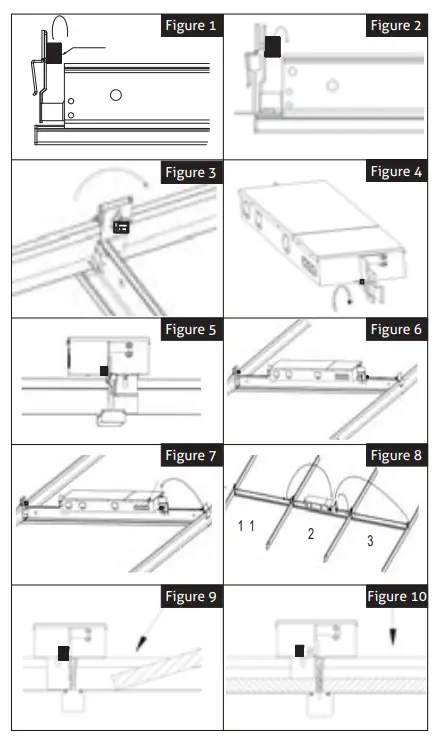 Figure 1

Figure 2

Figure 3

Figure 4

Figure 5

Figure 6

Figure 7

Figure 8

1 1

2

3

Figure 9

Figure 10