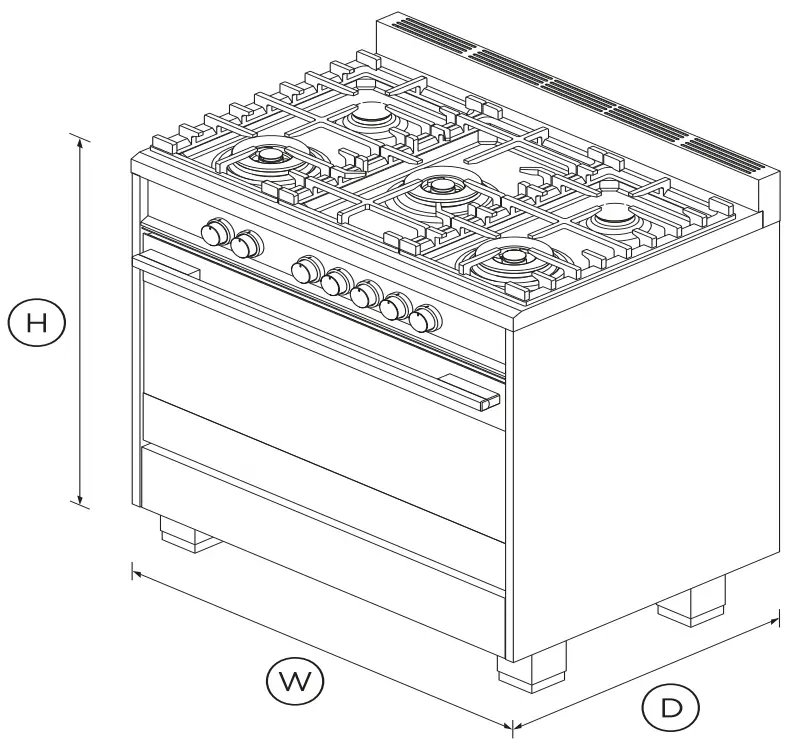 H

W

D