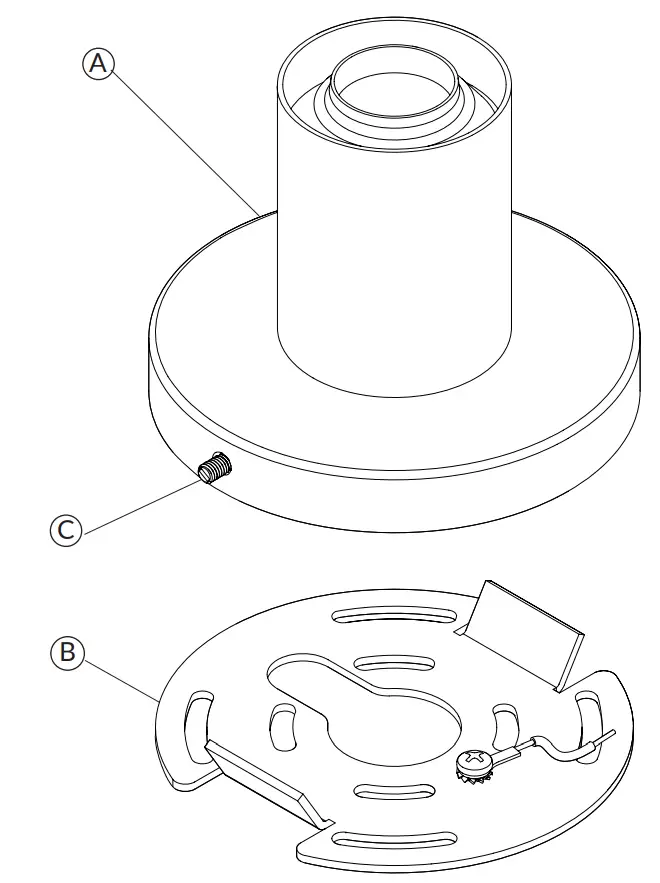 A
C
B