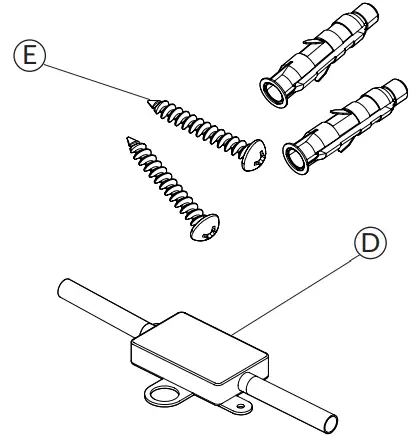 E

D