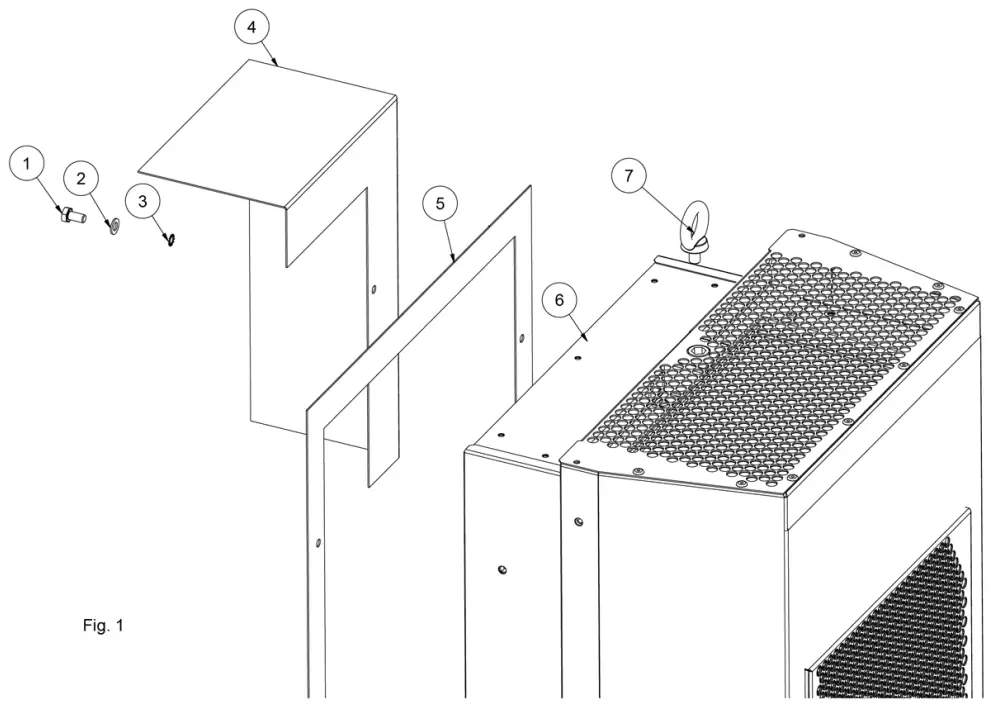 4

1

2

3

5

7

6

Fig. 1