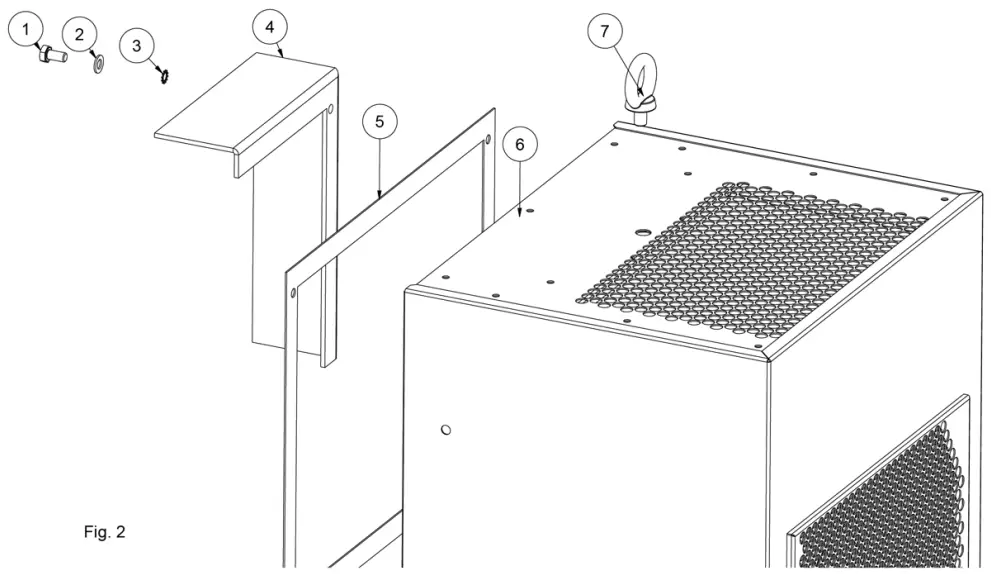 1
2
3
4
5
6
7
Fig. 2