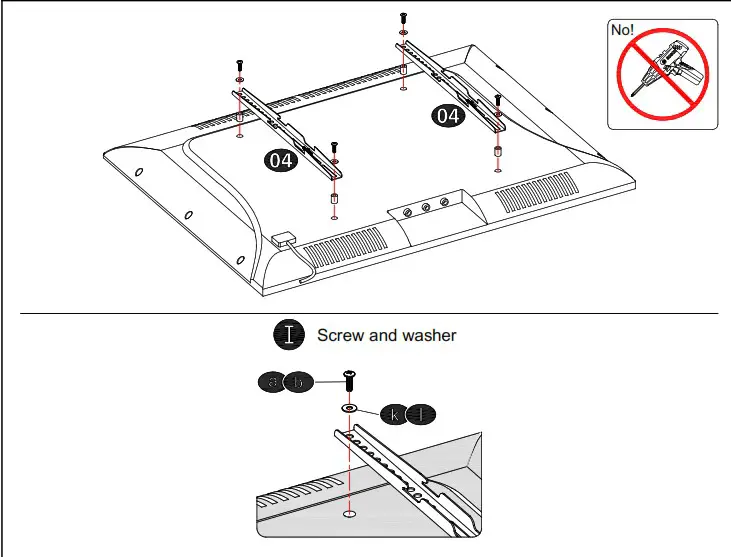 No!

04

04

I Screw and washer

a b

k l