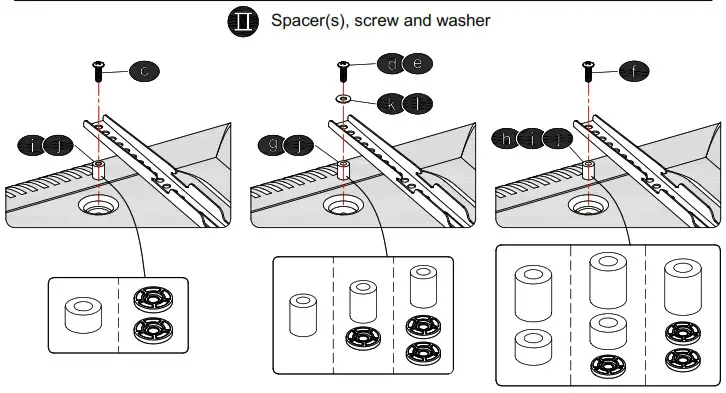 II Spacer(s), screw and washer

c

i j

d e

k l

g j

f

h i j