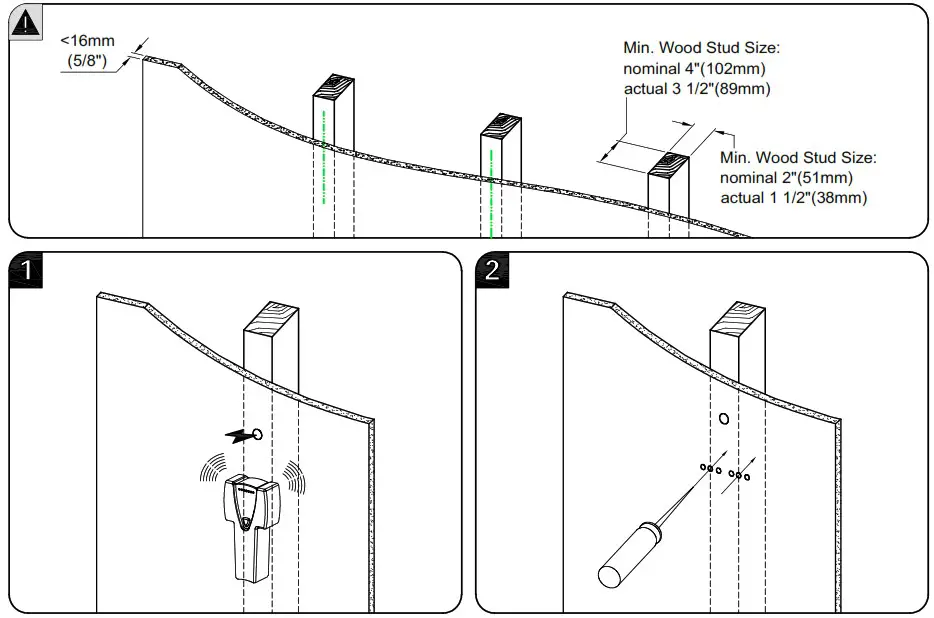 <16mm
(5/8")

Min. Wood Stud Size:
nominal 4"(102mm)
actual 3 1/2"(89mm)

Min. Wood Stud Size:
nominal 2"(51mm)
actual 1 1/2"(38mm)

1

2