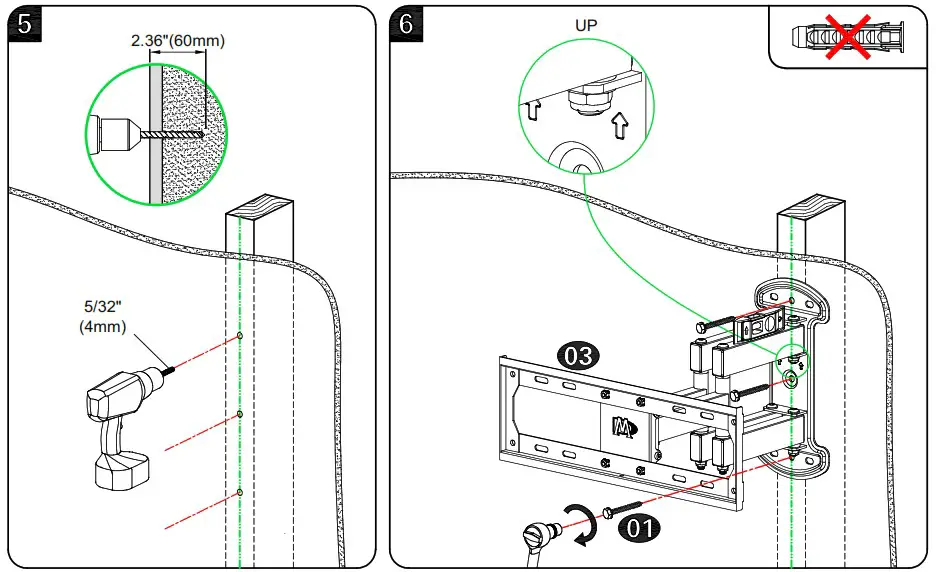 5

2.36"(60mm)

5/32"
(4mm)

6

UP

03

01