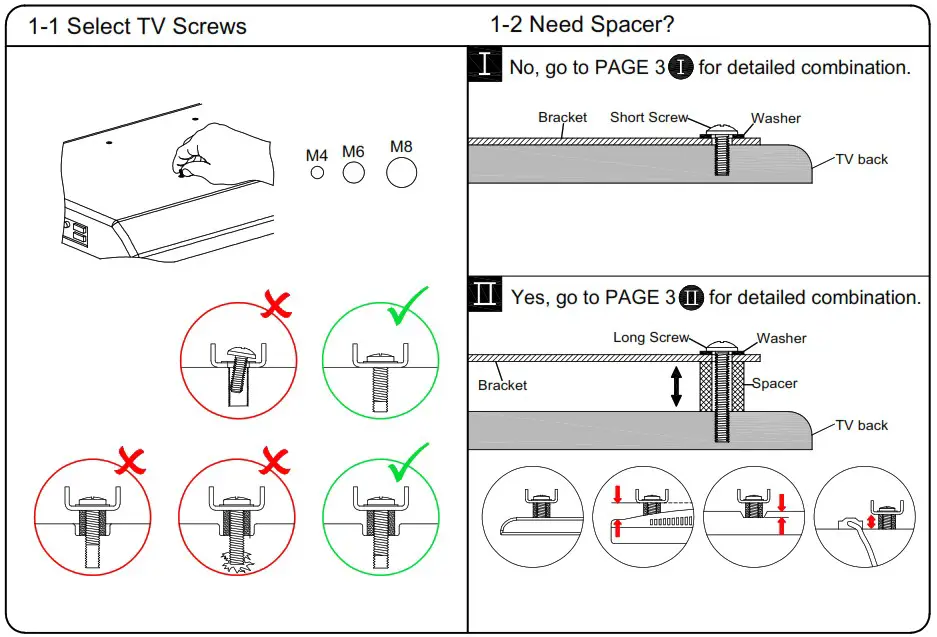 1-1 Select TV Screws

M4 M6 M8

1-2 Need Spacer?

I No, go to PAGE 3 I for detailed combination.

Bracket Short Screw Washer TV back

II Yes, go to PAGE 3 II for detailed combination.

Long Screw Washer Bracket Spacer TV back