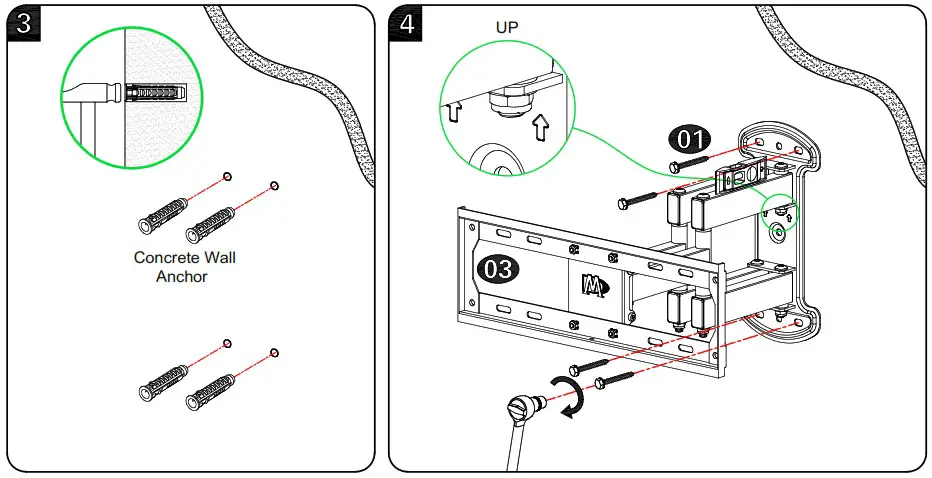 3

Concrete Wall Anchor

4

UP

01

03