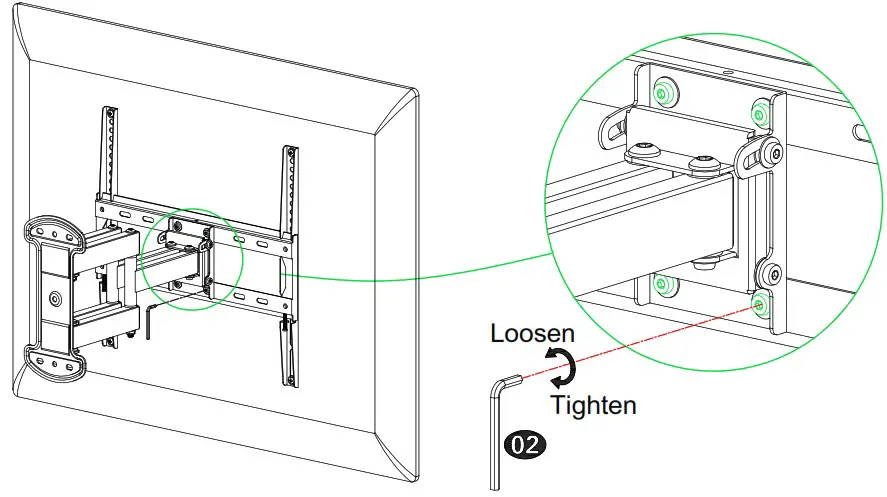 Loosen
Tighten
02