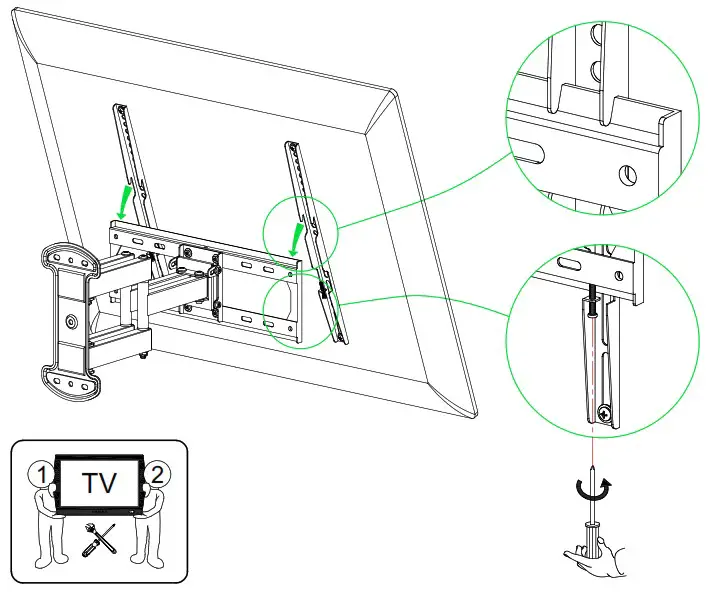 1 TV 2