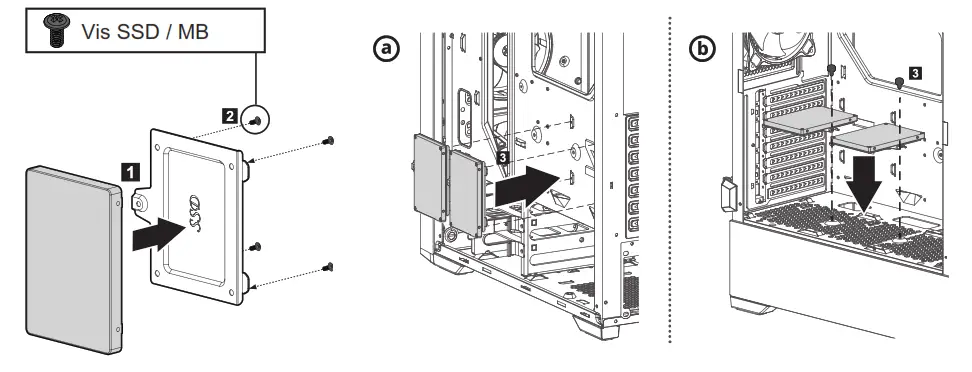 Vis SSD / MB

2

1

SSD

a

3

b

3