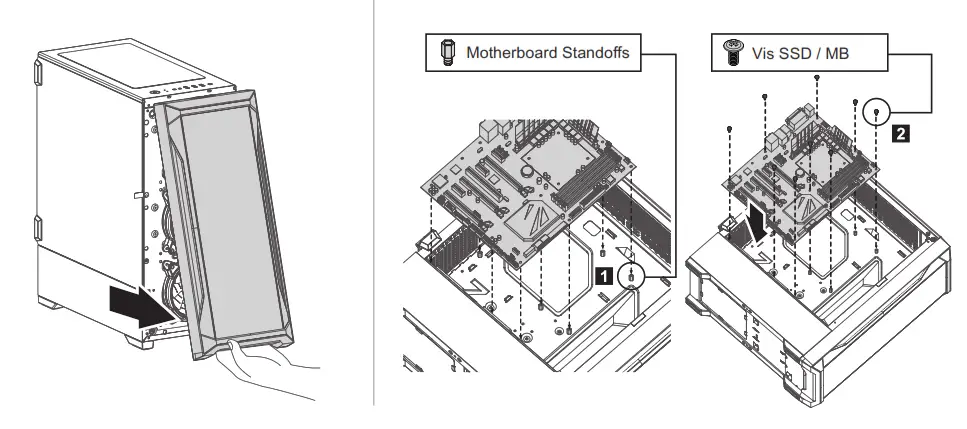 Motherboard Standoffs

Vis SSD / MB

1

2