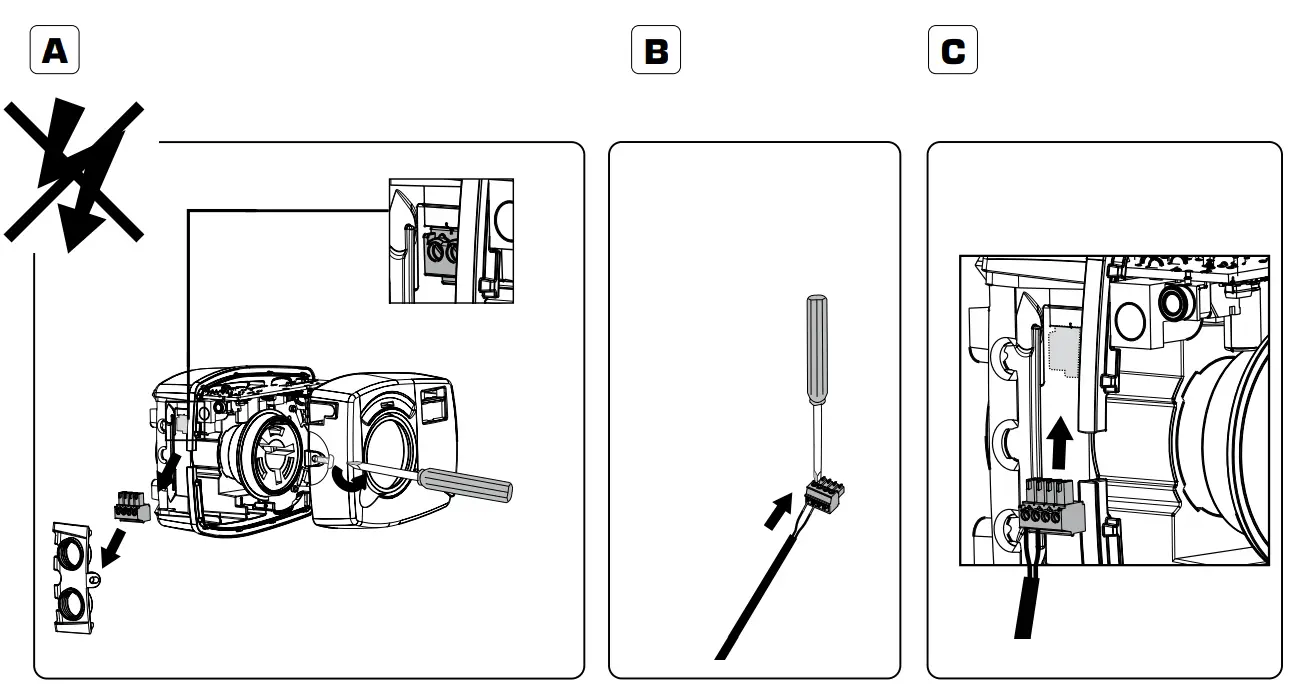 A

B

C