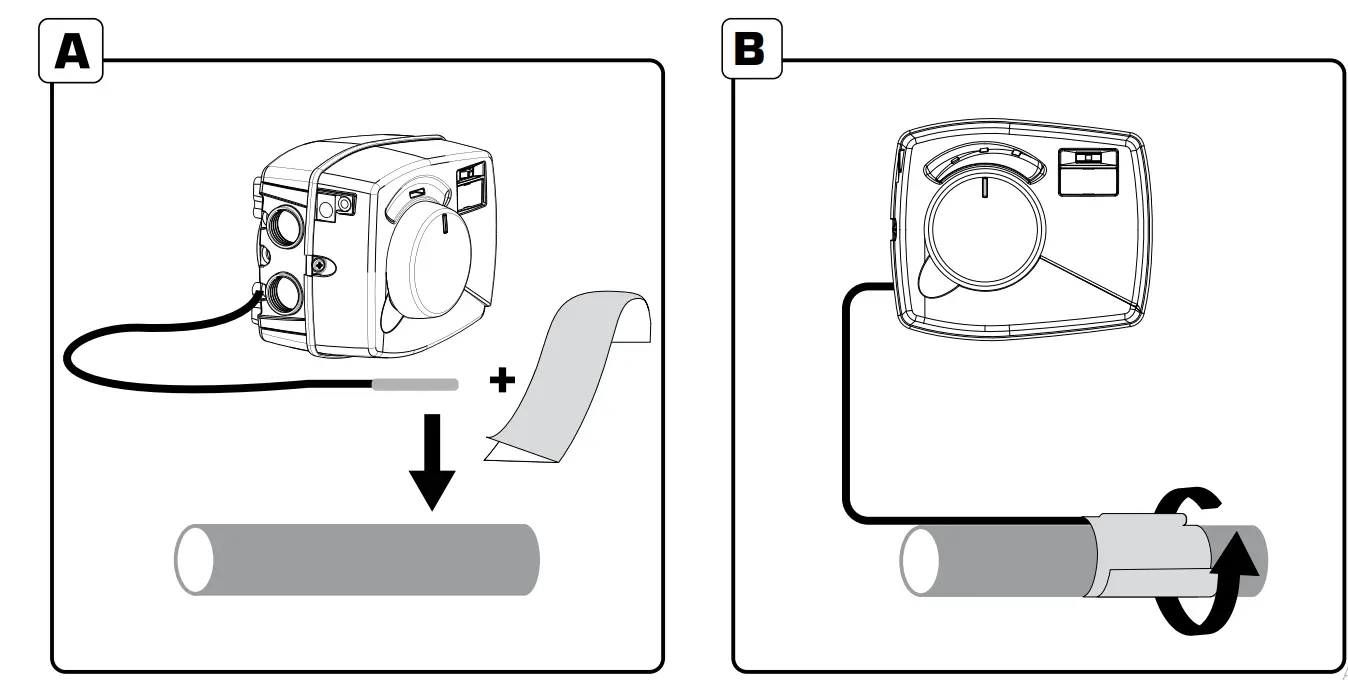 A

+

B