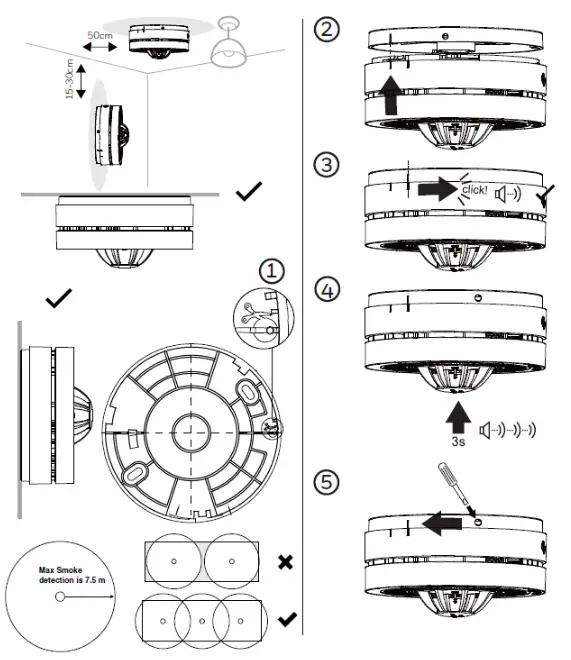 50cm
15-30cm
①
Max Smoke detection is 7.5 m
②
③
click!
④
3s
⑤