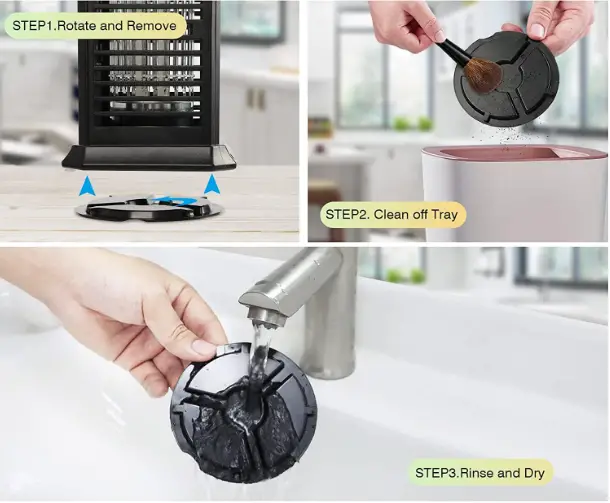 STEP1.Rotate and Remove

STEP2. Clean off Tray

STEP3.Rinse and Dry