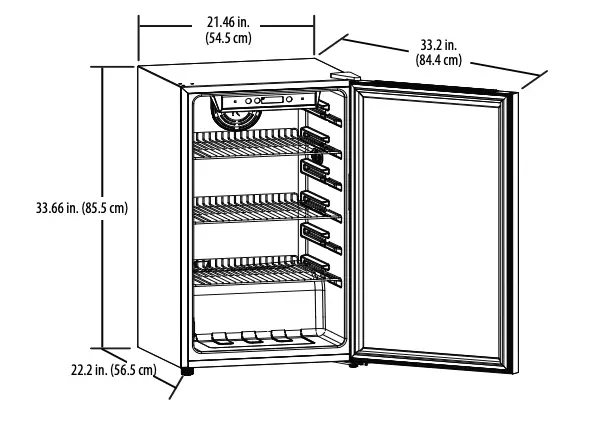 21.46 in.
(54.5 cm)

33.2 in.
(84.4 cm)

33.66 in. (85.5 cm)

22.2 in. (56.5 cm)