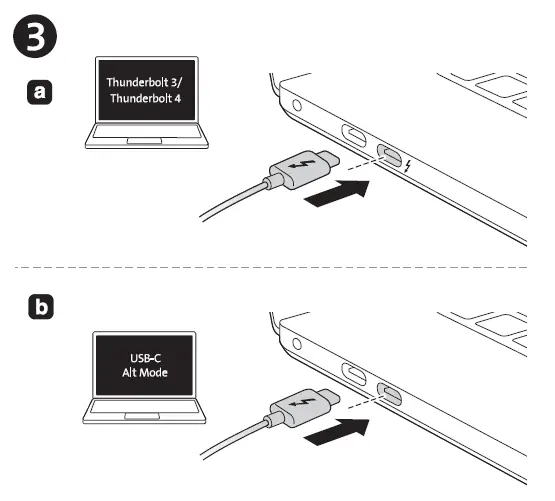 3

a

Thunderbolt 3/
Thunderbolt 4

b

USB-C
Alt Mode