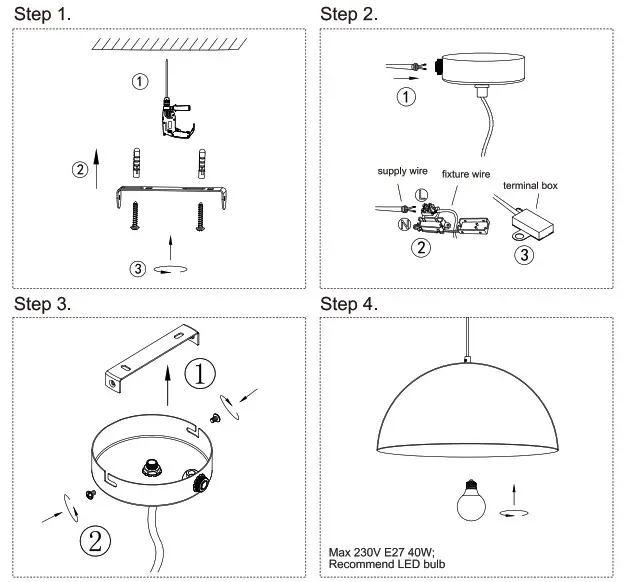 Step 1.

①

②

③

Step 2.

①

supply wire

fixture wire

terminal box

L

N

②

③

Step 3.

①

②

Step 4.

Max 230V E27 40W;
Recommend LED bulb