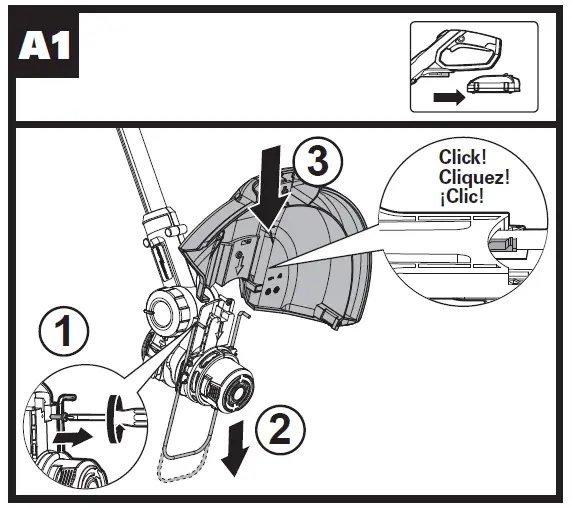 A1

3

Click!
Cliquez!
¡Clic!

1

2