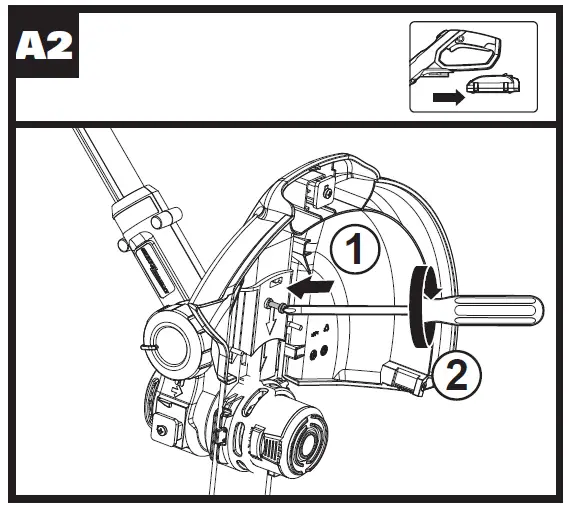 A2

1

2