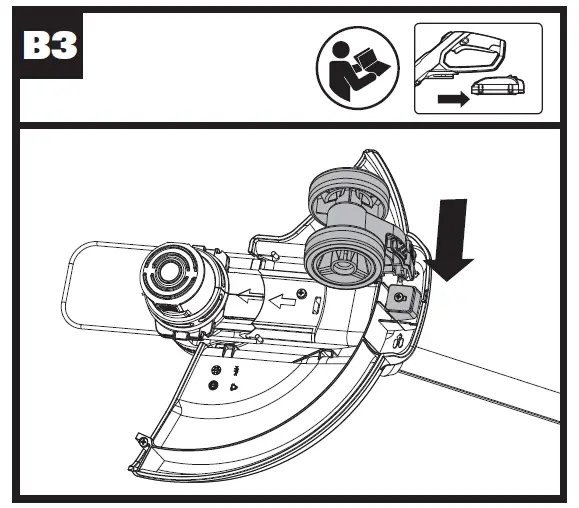 B3