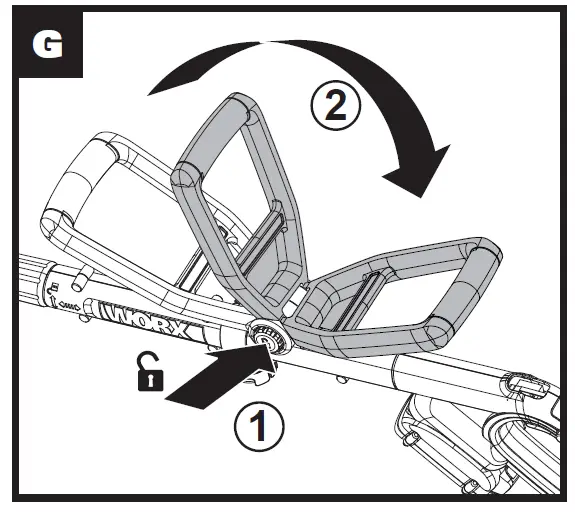 G

2

WORX

1