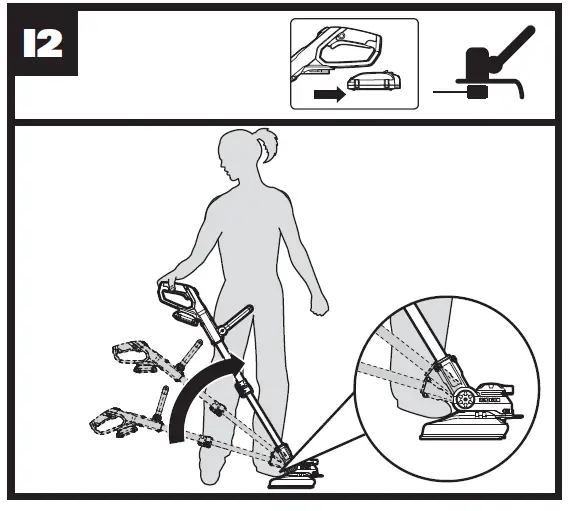 12