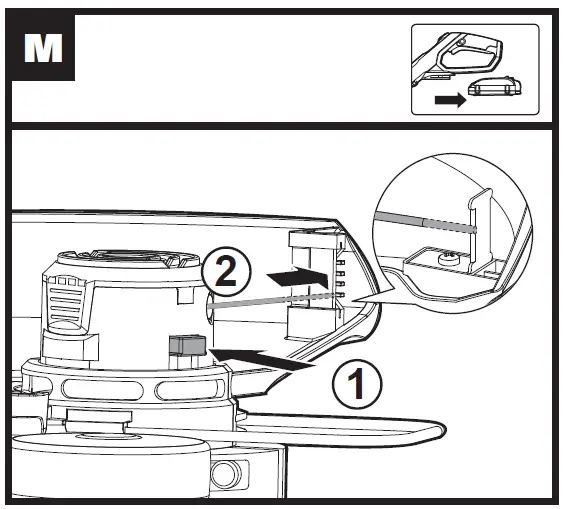 M

2

1