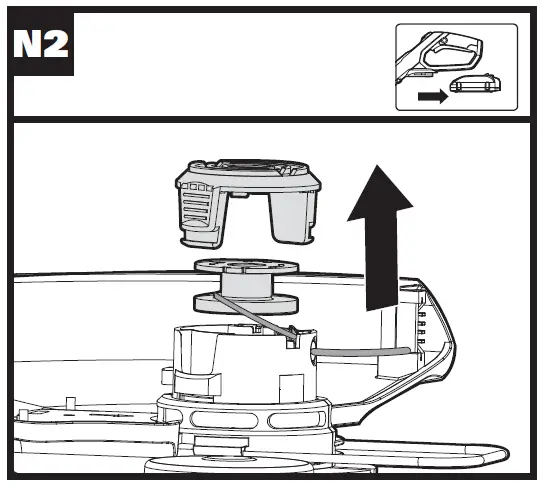 N2