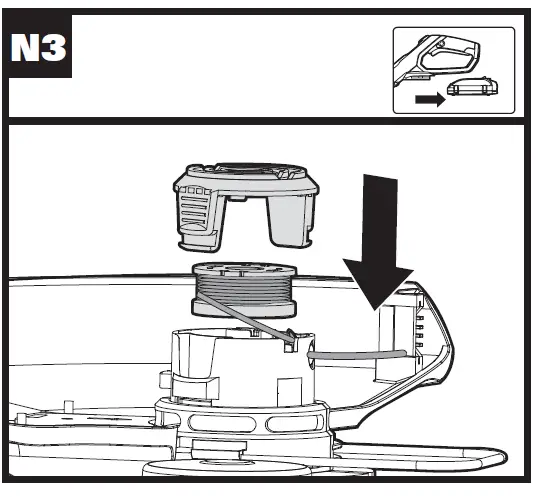 N3