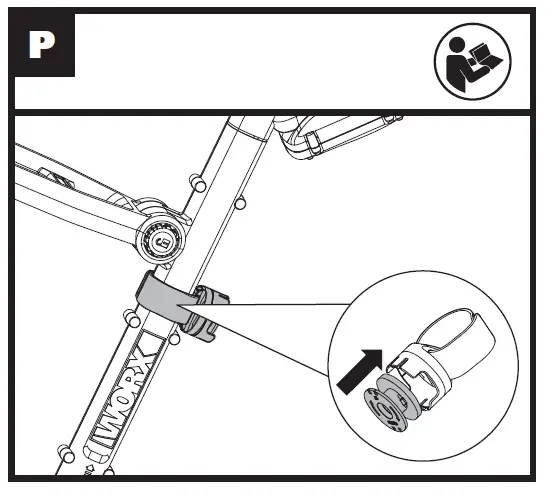 P

WORX