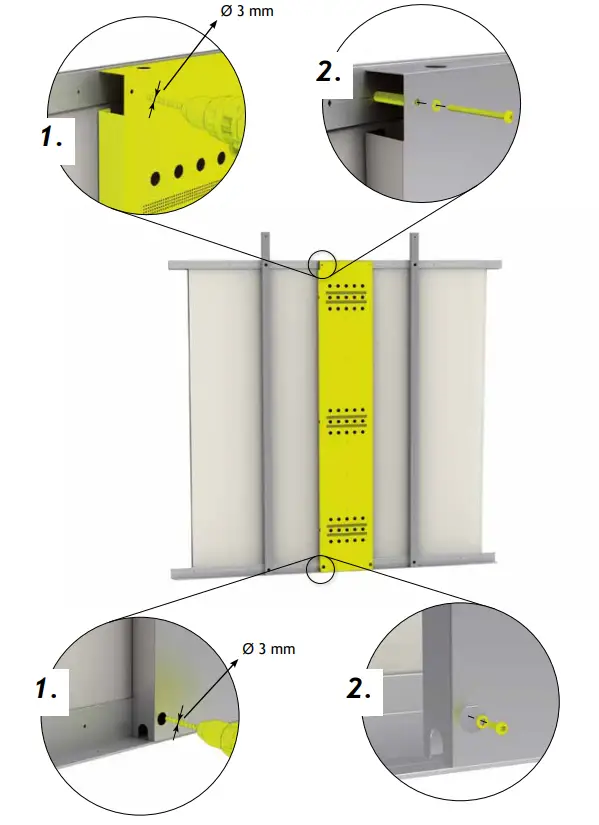 Ø 3 mm

1.

2.

Ø 3 mm

1.

2.