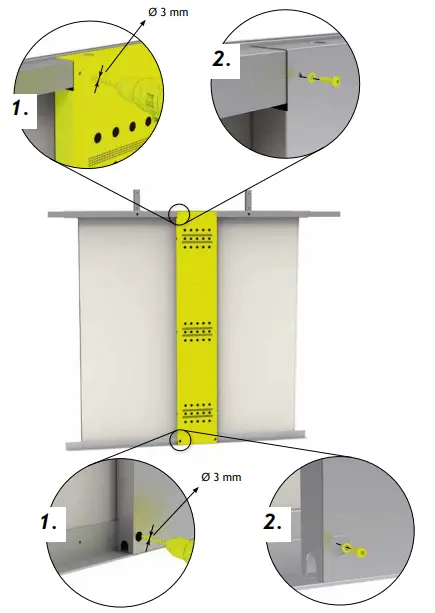 Ø 3 mm

1.

2.

Ø 3 mm

1.

2.