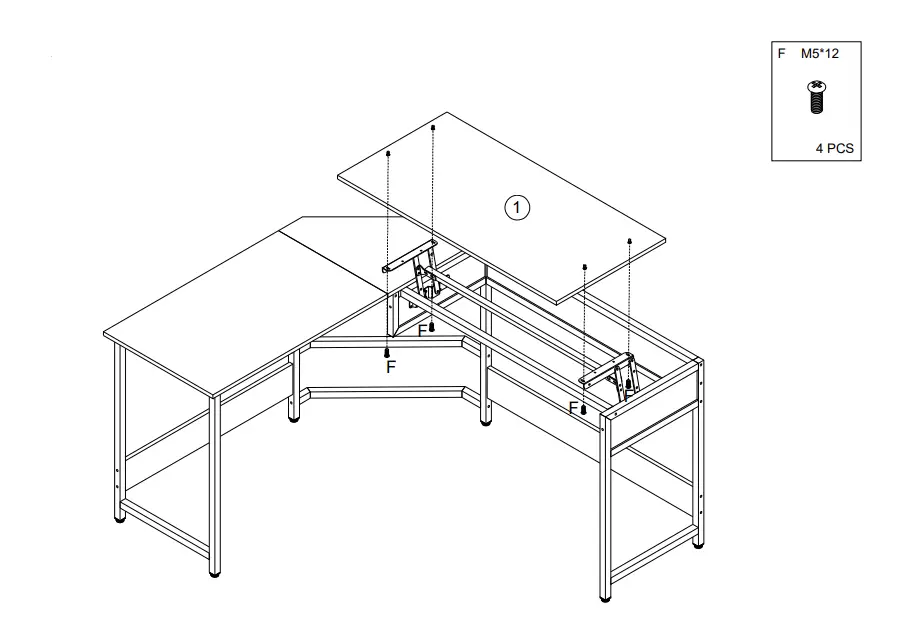 F M5*12

4 PCS

1

F

F

F